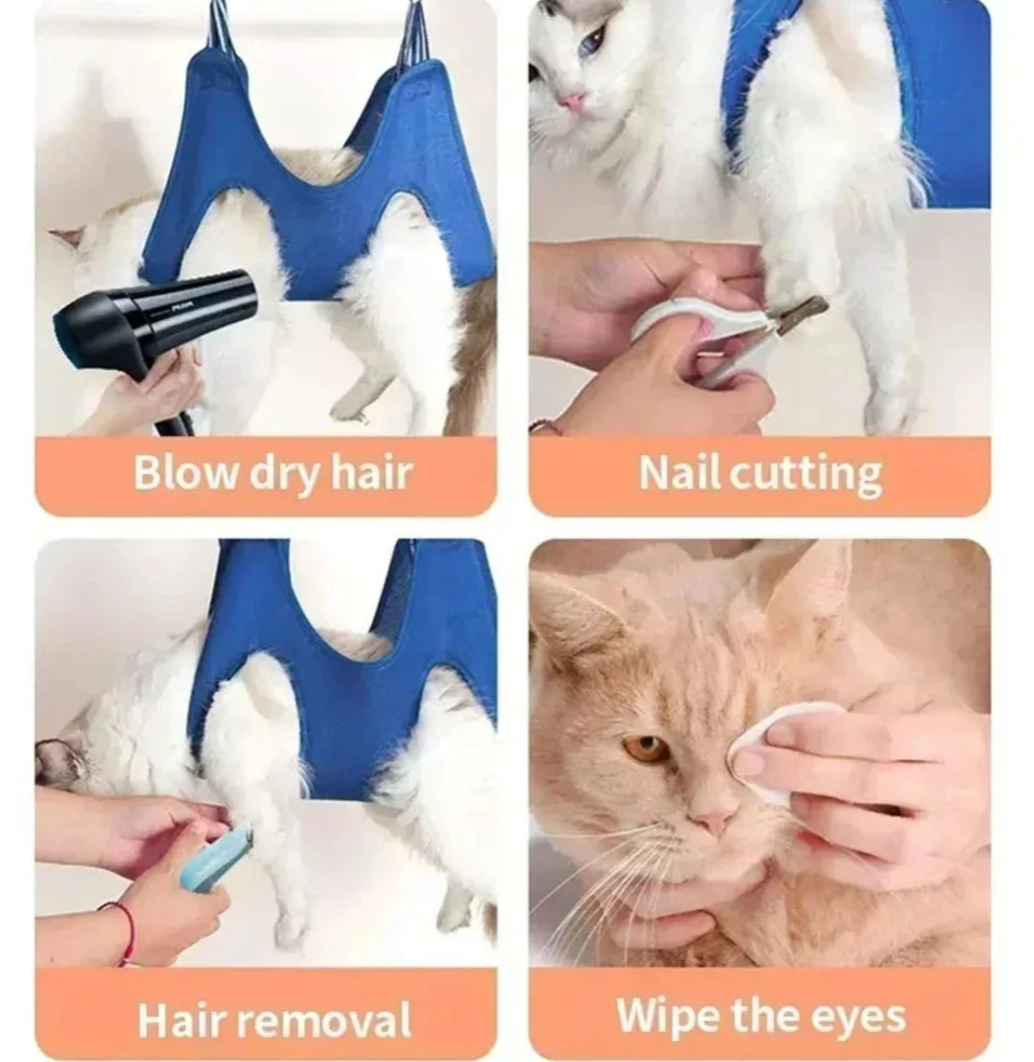 Blow dry hair

Nail cutting

Hair removal

Wipe the eyes